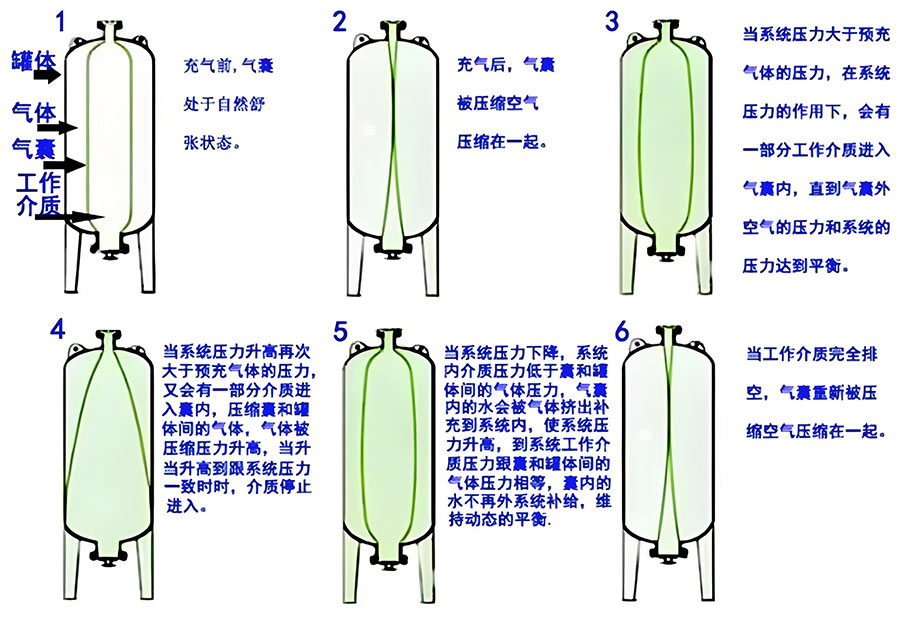 1

罐体

气体

气囊

工作介质

充气前，气囊处于自然舒张状态。

2

充气后，气囊被压缩空气压缩在一起。

3

当系统压力大于预充气体的压力，在系统压力的作用下，会有一部分工作介质进入气囊内，直到气囊外空气的压力和系统的压力达到平衡。

4

当系统压力升高再次大于预充气体的压力，又会有一部分介质进入囊内，压缩囊和罐体间的气体，气体被压缩压力升高，当升当升高到跟系统压力一致时时，介质停止进入。

5

当系统压力下降，系统内介质压力低于囊和罐体间的气体压力，气囊内的水会被气体挤出补充到系统内，使系统压力升高，到系统工作介质压力跟囊和罐体间的气体压力相等，囊内的水不再外系统补给，维持动态的平衡.

6

当工作介质完全排空，气囊重新被压缩空气压缩在一起。