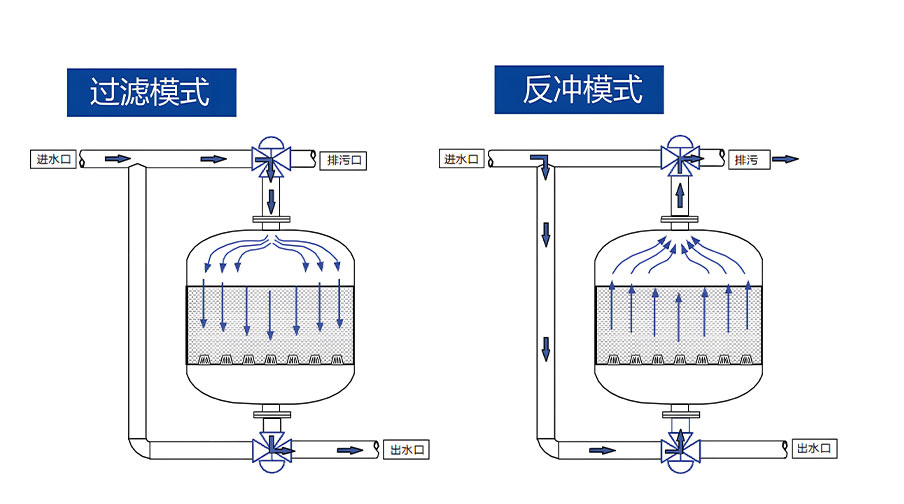 过滤模式

进水口

排污口

出水口

反冲模式

进水口

排污

出水口